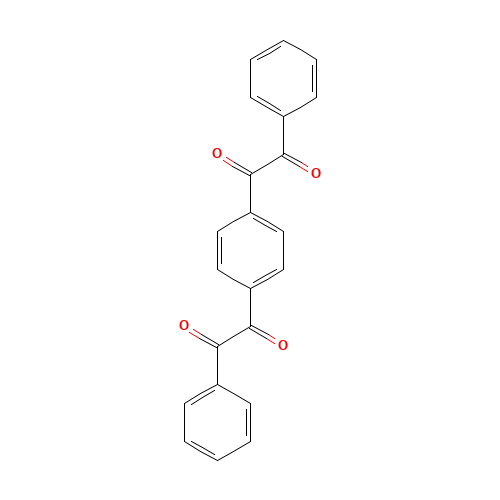 O
O
O
O